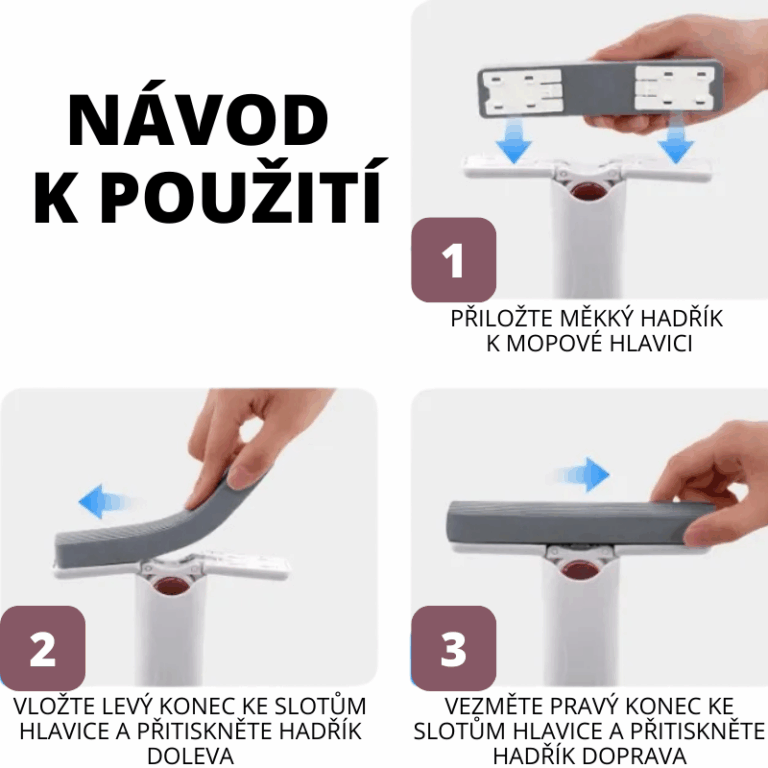 NÁVOD K POUŽITÍ

1

PŘILOŽTE MĚKKÝ HADŘÍK K MOPOVÉ HLAVICI

2

VLOŽTE LEVÝ KONEC KE SLOTŮM HLAVICE A PŘITISKNĚTE HADŘÍK DOLEVA

3

VEZMĚTE PRAVÝ KONEC KE SLOTŮM HLAVICE A PŘITISKNĚTE HADŘÍK DOPRAVA